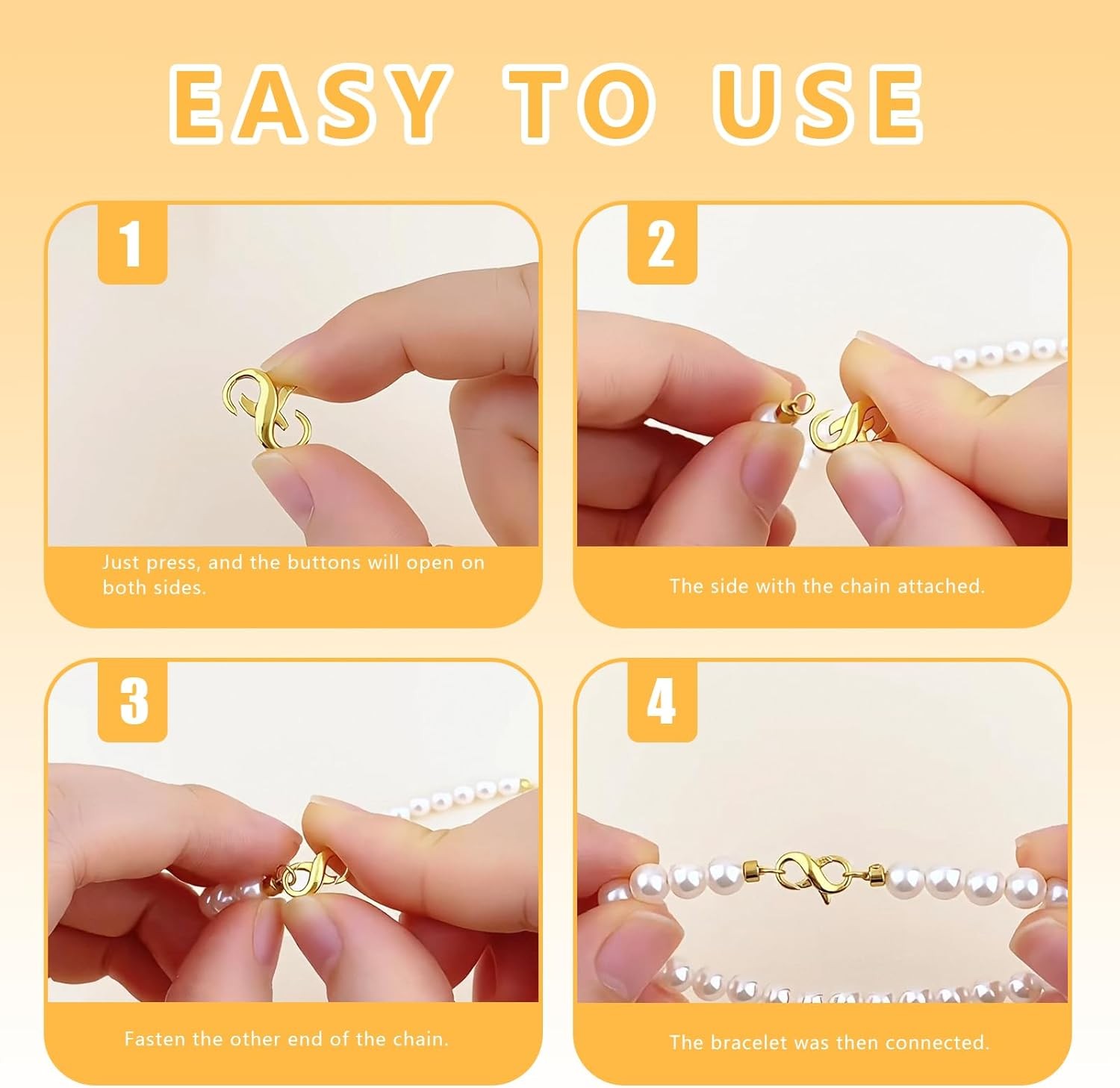 EASY TO USE

1

Just press, and the buttons will open on both sides.

2

The side with the chain attached.

3

Fasten the other end of the chain.

4

The bracelet was then connected.